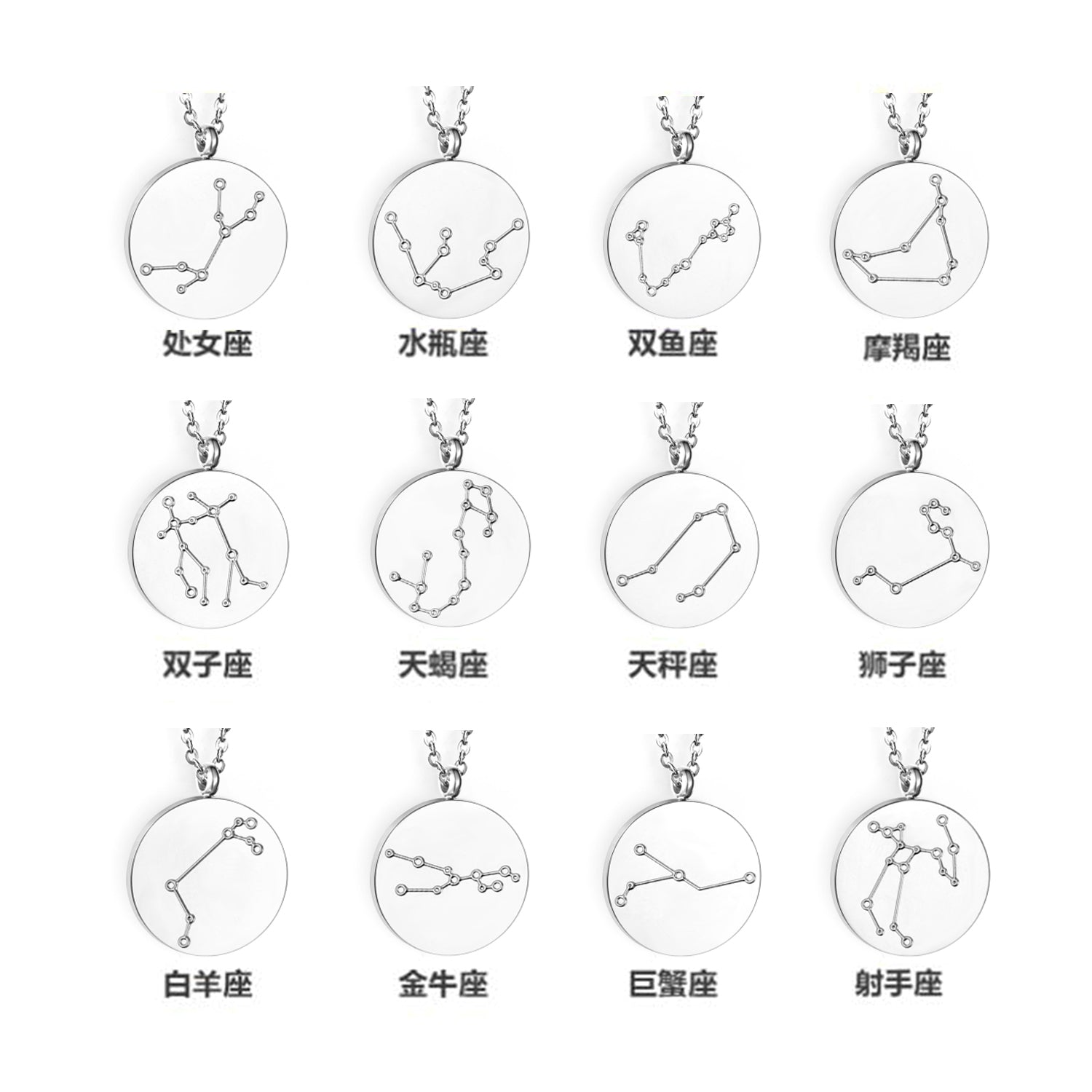 处女座

水瓶座

双鱼座

摩羯座

双子座

天蝎座

天秤座

狮子座

白羊座

金牛座

巨蟹座

射手座