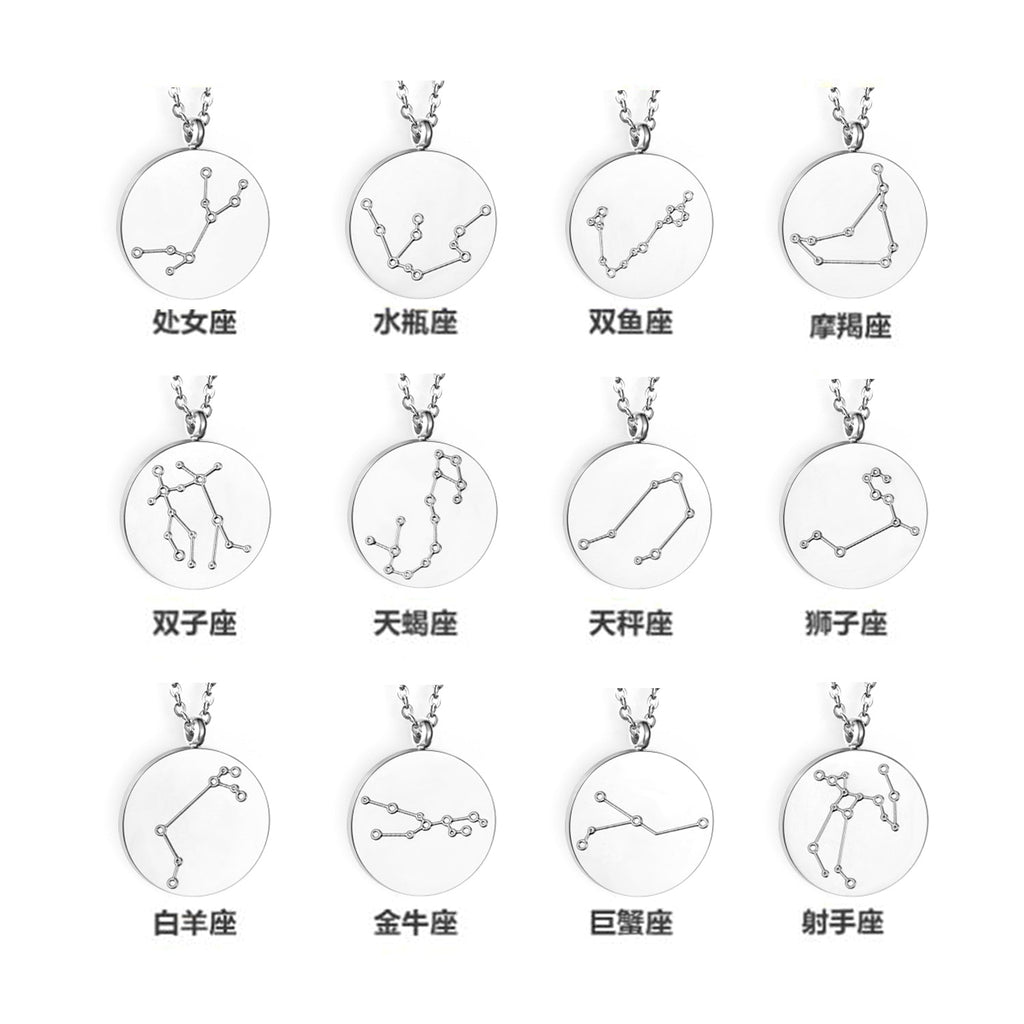 处女座 水瓶座 双鱼座 摩羯座

双子座 天蝎座 天秤座 狮子座

白羊座 金牛座 巨蟹座 射手座